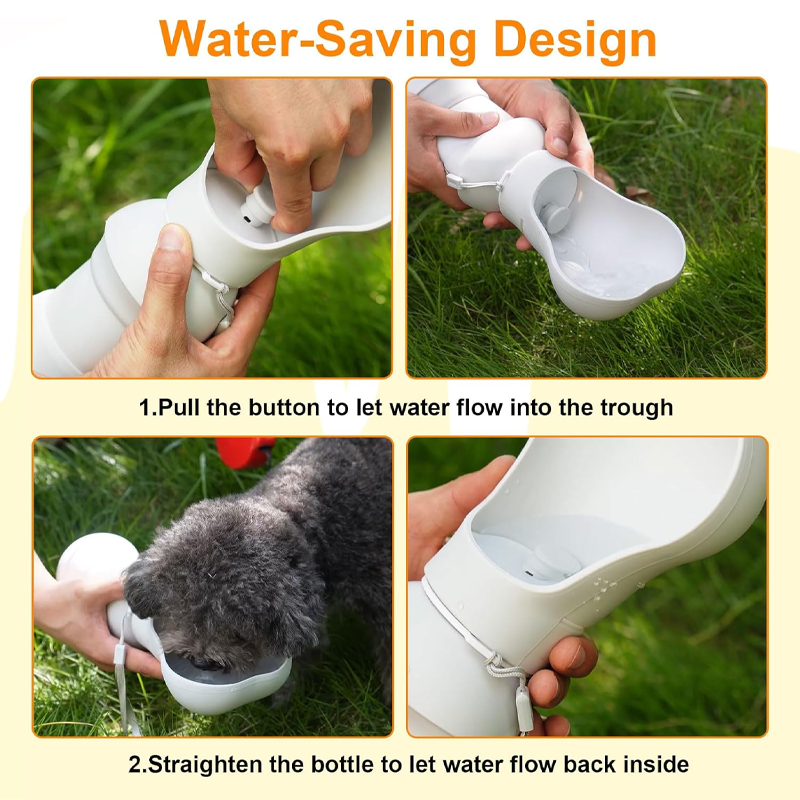 Water-Saving Design

1.Pull the button to let water flow into the trough

2.Straighten the bottle to let water flow back inside